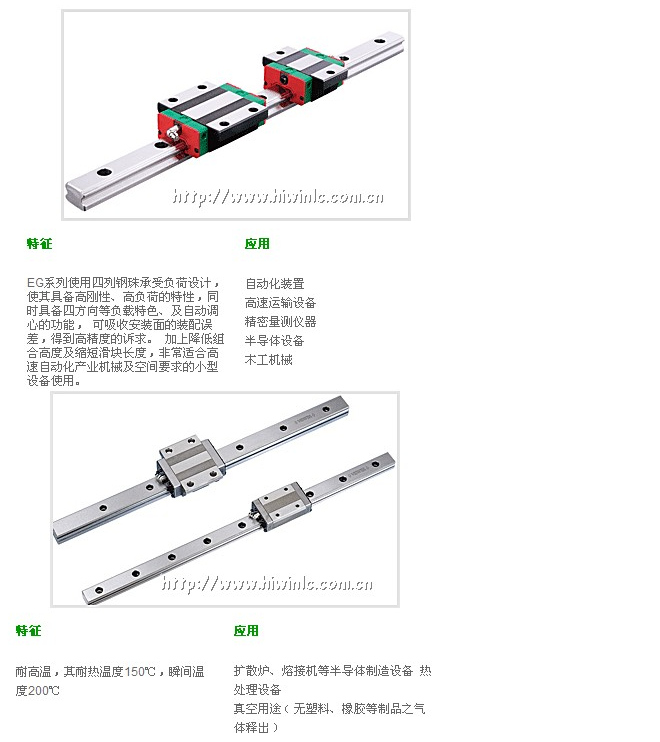 http://www.hiwinlc.com.cn

特征

EG系列使用四列钢珠承受负荷设计，使其具备高刚性、高负荷的特性，同时具备四方向等负载特色、及自动调心的功能， 可吸收安装面的装配误差，得到高精度的诉求。 加上降低组合高度及缩短滑块长度，非常适合高速自动化产业机械及空间要求的小型设备使用。

应用

自动化装置
高速运输设备
精密量测仪器
半导体设备
木工机械

http://www.hiwinlc.com.cn

特征

耐高温，其耐热温度150℃，瞬间温度200℃

应用

扩散炉、熔接机等半导体制造设备 热处理设备
真空用途（无塑料、橡胶等制品之气体释出）