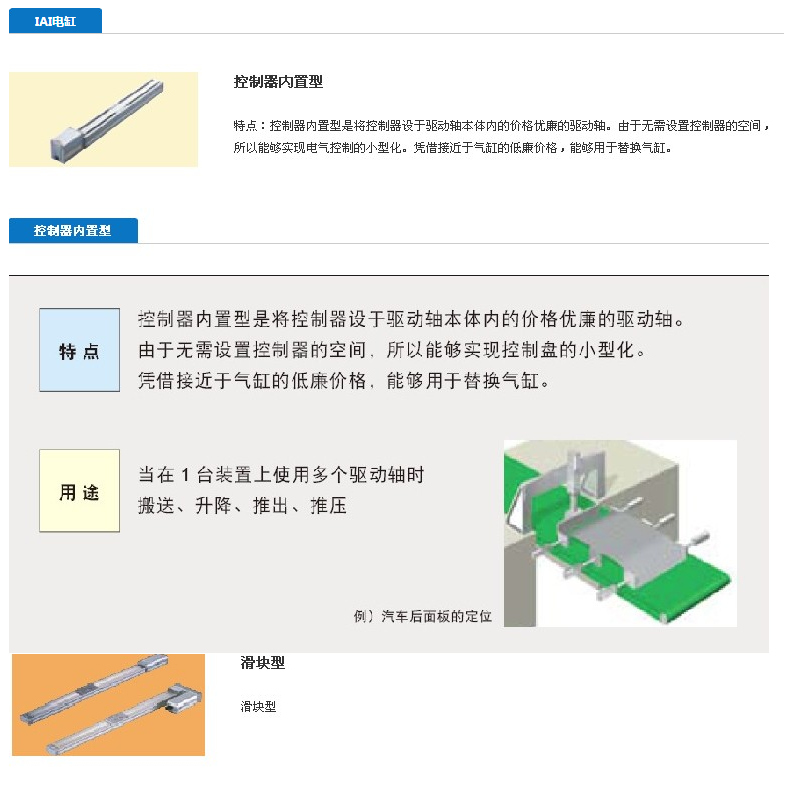 IAI电缸

控制器内置型

特点：控制器内置型是将控制器设于驱动轴本体内的价格优廉的驱动轴。由于无需设置控制器的空间，所以能够实现电气控制的小型化。凭借接近于气缸的低廉价格，能够用于替换气缸。

控制器内置型

特点

控制器内置型是将控制器设于驱动轴本体内的价格优廉的驱动轴。
由于无需设置控制器的空间，所以能够实现控制盘的小型化。
凭借接近于气缸的低廉价格，能够用于替换气缸。

用途

当在 1 台装置上使用多个驱动轴时
搬送、升降、推出、推压

例）汽车后面板的定位

滑块型

滑块型